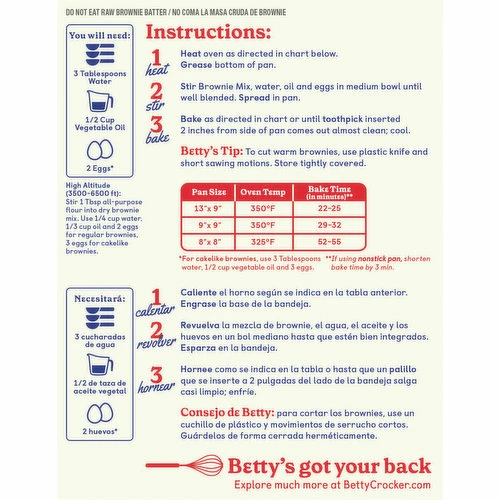 DO NOT EAT RAW BROWNIE BATTER / NO COMA LA MASA CRUDA DE BROWNIE

You will need:

3 Tablespoons Water

1/2 Cup Vegetable Oil

2 Eggs*

High Altitude (3500-6500 ft): Stir 1 Tbsp all-purpose flour into dry brownie mix. Use 1/4 cup water, 1/3 cup oil and 2 eggs for regular brownies, 3 eggs for cakelike brownies.

Instructions:

1 heat
Heat oven as directed in chart below. Grease bottom of pan.

2 stir
Stir Brownie Mix, water, oil and eggs in medium bowl until well blended. Spread in pan.

3 bake
Bake as directed in chart or until toothpick inserted 2 inches from side of pan comes out almost clean; cool.

Betty's Tip: To cut warm brownies, use plastic knife and short sawing motions. Store tightly covered.

| Pan Size | Oven Temp | Bake Time (in minutes)** |
|---|---|---|
| 13"x 9" | 350°F | 22-25 |
| 9"x 9" | 350°F | 29-32 |
| 8"x 8" | 325°F | 52-55 |

*For cakelike brownies, use 3 Tablespoons water, 1/2 cup vegetable oil and 3 eggs.

**If using nonstick pan, shorten bake time by 3 min.

Necesitará:

3 cucharadas de agua

1/2 de taza de aceite vegetal

2 huevos*

1 calentar
Caliente el horno según se indica en la tabla anterior. Engrase la base de la bandeja.

2 revolver
Revuelva la mezcla de brownie, el agua, el aceite y los huevos en un bol mediano hasta que estén bien integrados. Esparza en la bandeja.

3 hornear
Hornee como se indica en la tabla o hasta que un palillo que se inserte a 2 pulgadas del lado de la bandeja salga casi limpio; enfríe.

Consejo de Betty: para cortar los brownies, use un cuchillo de plástico y movimientos de serrucho cortos. Guárdelos de forma cerrada herméticamente.

Betty's got your back
Explore much more at BettyCrocker.com